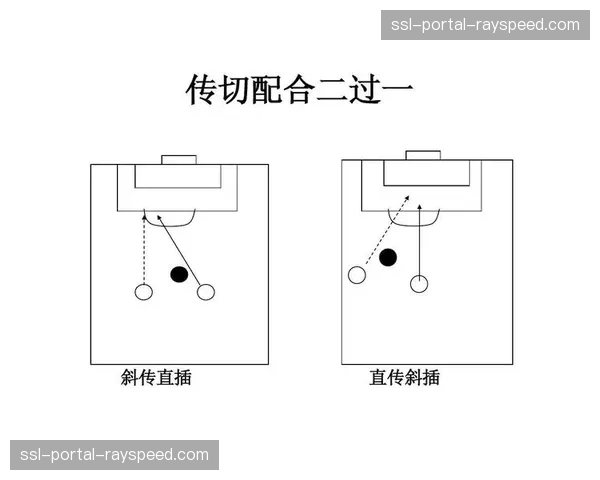 ssl-portal-rayspeed.com

传切配合二过一

斜传直插

直传斜插

ssl-portal-rayspeed.com